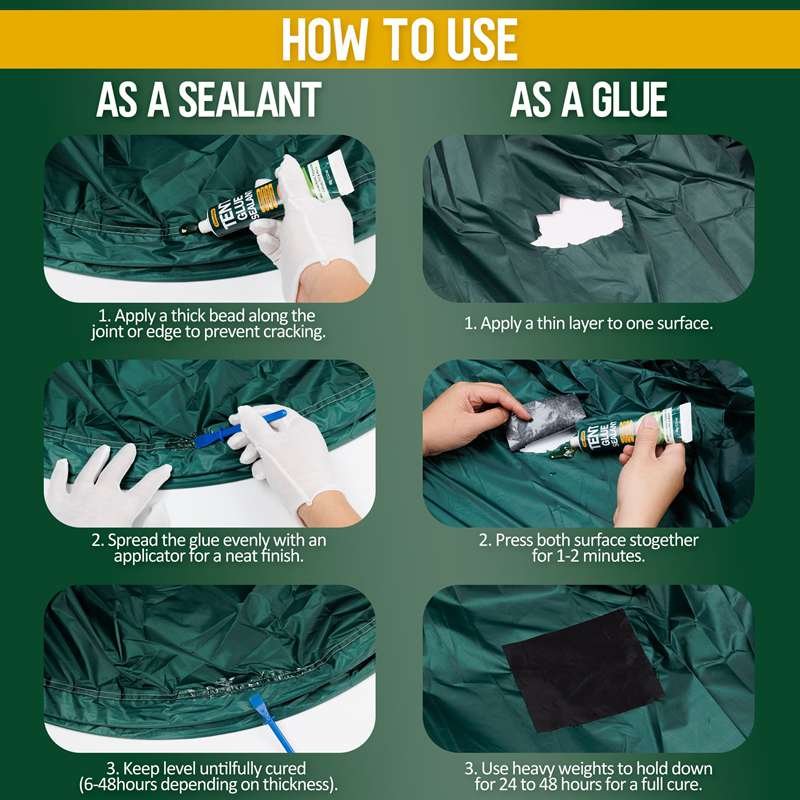 HOW TO USE

AS A SEALANT

TENT GLUE SEALANT

1. Apply a thick bead along the joint or edge to prevent cracking.

2. Spread the glue evenly with an applicator for a neat finish.

3. Keep level untilfully cured (6-48hours depending on thickness).

AS A GLUE

1. Apply a thin layer to one surface.

TENT GLUE SEALANT

2. Press both surface stogether for 1-2 minutes.

3. Use heavy weights to hold down for 24 to 48 hours for a full cure.