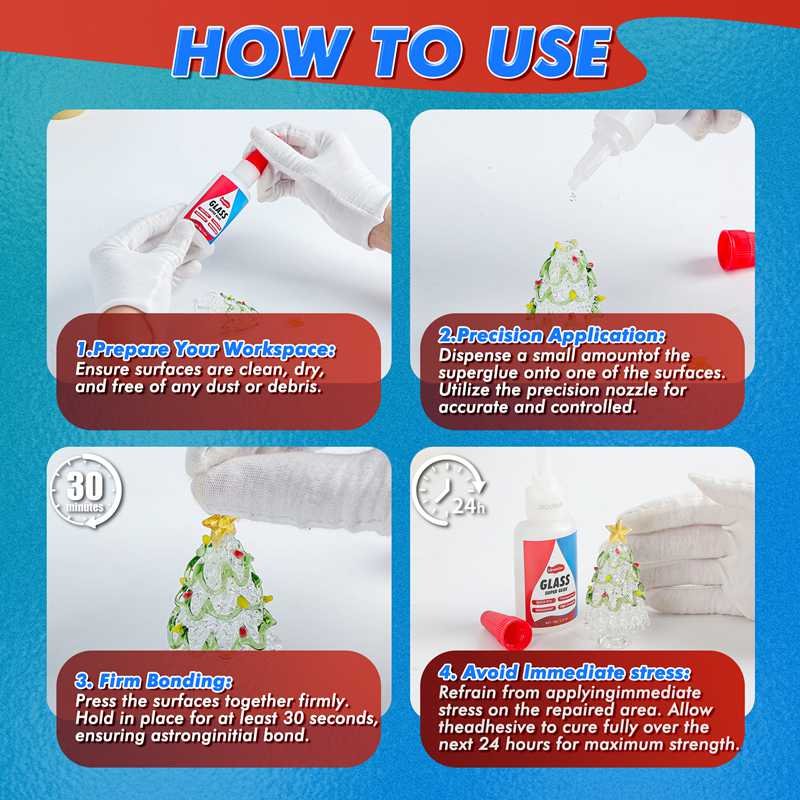 HOW TO USE

GLASS

1.Prepare Your Workspace:
Ensure surfaces are clean, dry, and free of any dust or debris.

2.Precision Application:
Dispense a small amountof the superglue onto one of the surfaces. Utilize the precision nozzle for accurate and controlled.

30 minutes

3. Firm Bonding:
Press the surfaces together firmly. Hold in place for at least 30 seconds, ensuring astronginitial bond.

24h

GLASS
SUPER GLUE

4. Avoid Immediate stress:
Refrain from applyingimmediate stress on the repaired area. Allow theadhesive to cure fully over the next 24 hours for maximum strength.